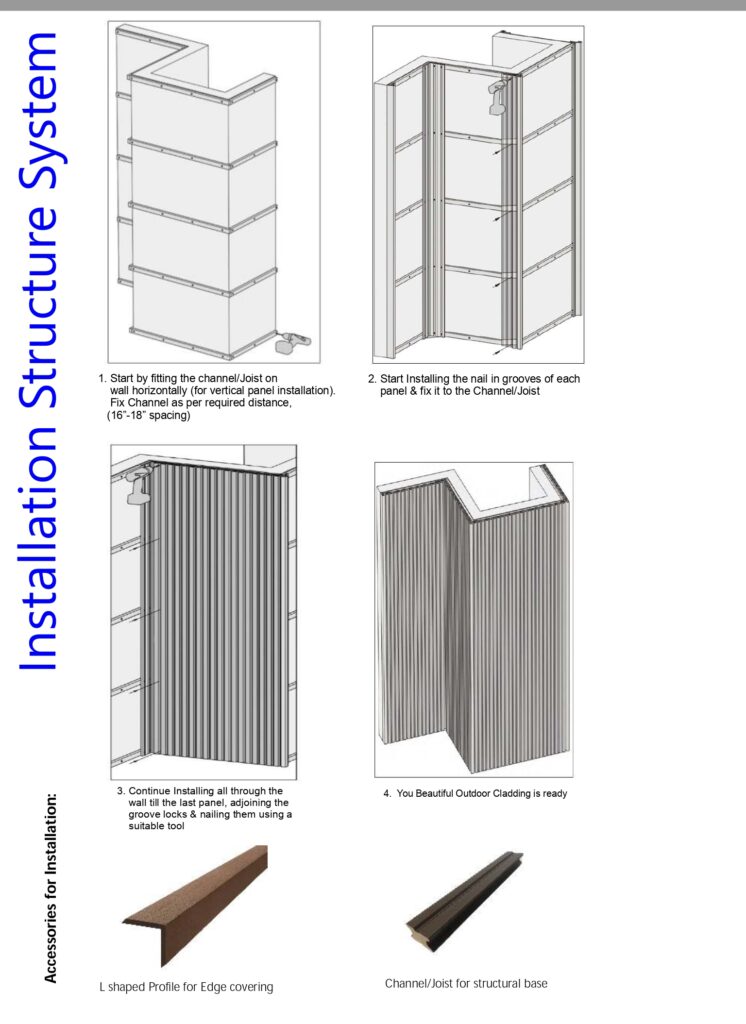 Installation Structure System

1. Start by fitting the channel/Joist on wall horizontally (for vertical panel installation). Fix Channel as per required distance, (16"-18" spacing)

2. Start Installing the nail in grooves of each panel & fix it to the Channel/Joist

3. Continue Installing all through the wall till the last panel, adjoining the groove locks & nailing them using a suitable tool

4. You Beautiful Outdoor Cladding is ready

Accessories for Installation:

L shaped Profile for Edge covering

Channel/Joist for structural base